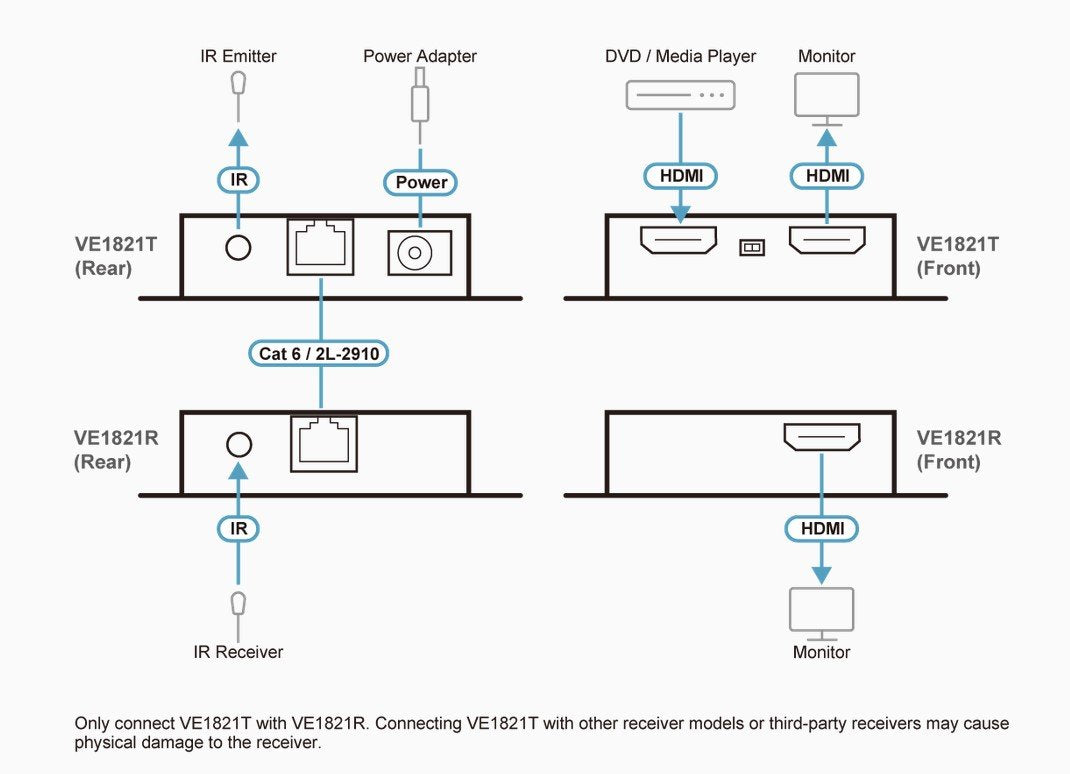 IR Emitter
Power Adapter
DVD / Media Player
Monitor

IR
Power
HDMI
HDMI

VE1821T
(Rear)

VE1821T
(Front)

Cat 6 / 2L-2910

VE1821R
(Rear)

VE1821R
(Front)

IR
HDMI

IR Receiver
Monitor

Only connect VE1821T with VE1821R. Connecting VE1821T with other receiver models or third-party receivers may cause physical damage to the receiver.